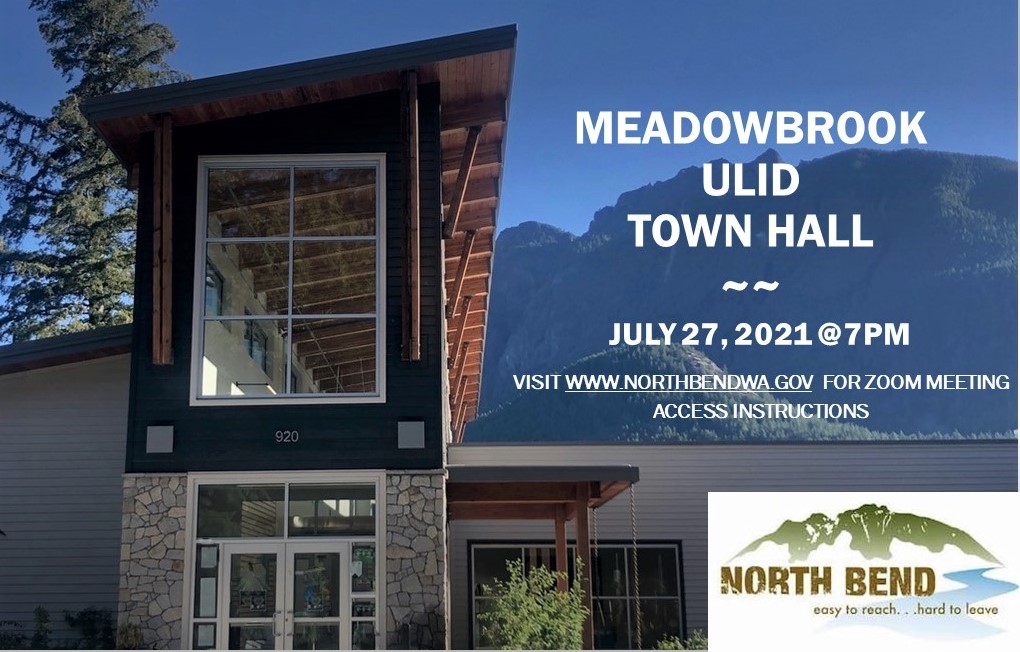 MEADOWBROOK
ULID
TOWN HALL

~~

JULY 27, 2021 @7PM

VISIT WWW.NORTHBENDWA.GOV FOR ZOOM MEETING ACCESS INSTRUCTIONS

920

NORTH BEND
easy to reach. . .hard to leave