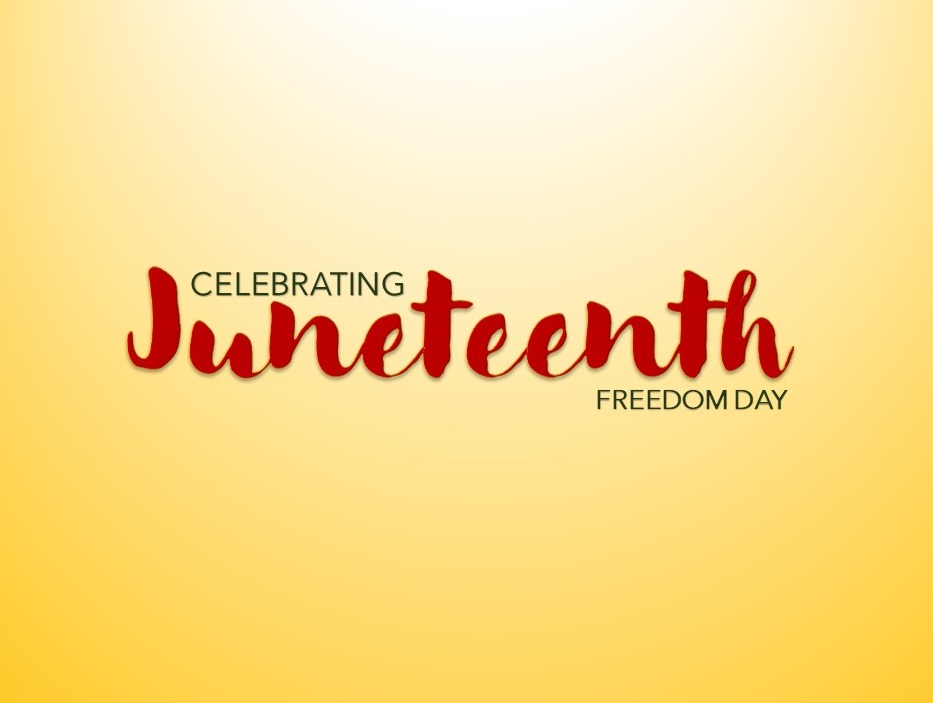 CELEBRATING
Juneteenth
FREEDOM DAY