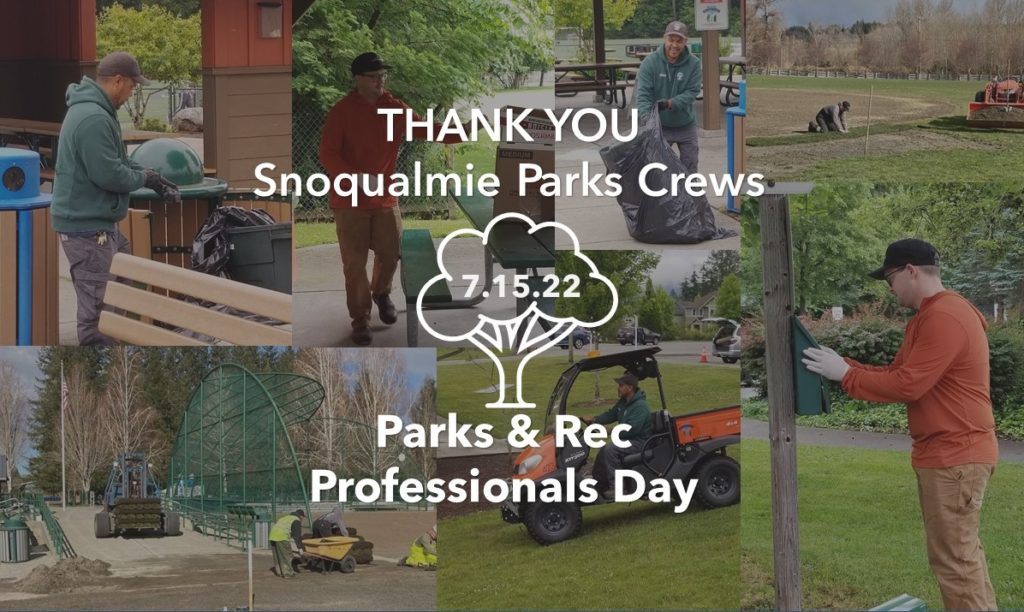 THANK YOU
Snoqualmie Parks Crews

7.15.22

Parks & Rec
Professionals Day